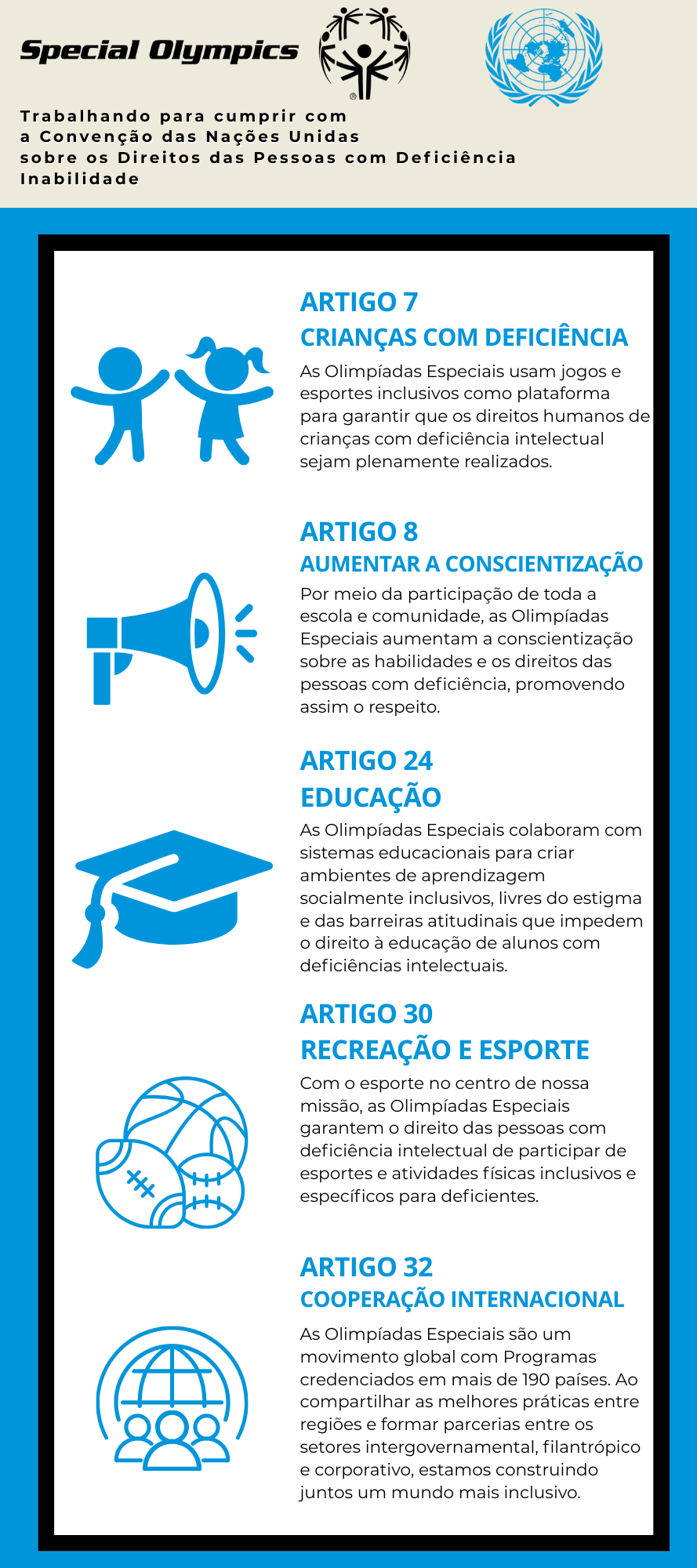 Special Olympics

Trabalhando para cumprir com a Convenção das Nações Unidas sobre os Direitos das Pessoas com Deficiência Inabilidade

ARTIGO 7
CRIANÇAS COM DEFICIÊNCIA
As Olimpíadas Especiais usam jogos e esportes inclusivos como plataforma para garantir que os direitos humanos de crianças com deficiência intelectual sejam plenamente realizados.

ARTIGO 8
AUMENTAR A CONSCIENTIZAÇÃO
Por meio da participação de toda a escola e comunidade, as Olimpíadas Especiais aumentam a conscientização sobre as habilidades e os direitos das pessoas com deficiência, promovendo assim o respeito.

ARTIGO 24
EDUCAÇÃO
As Olimpíadas Especiais colaboram com sistemas educacionais para criar ambientes de aprendizagem socialmente inclusivos, livres do estigma e das barreiras atitudinais que impedem o direito à educação de alunos com deficiências intelectuais.

ARTIGO 30
RECREAÇÃO E ESPORTE
Com o esporte no centro de nossa missão, as Olimpíadas Especiais garantem o direito das pessoas com deficiência intelectual de participar de esportes e atividades físicas inclusivos e específicos para deficientes.

ARTIGO 32
COOPERAÇÃO INTERNACIONAL
As Olimpíadas Especiais são um movimento global com Programas credenciados em mais de 190 países. Ao compartilhar as melhores práticas entre regiões e formar parcerias entre os setores intergovernamental, filantrópico e corporativo, estamos construindo juntos um mundo mais inclusivo.